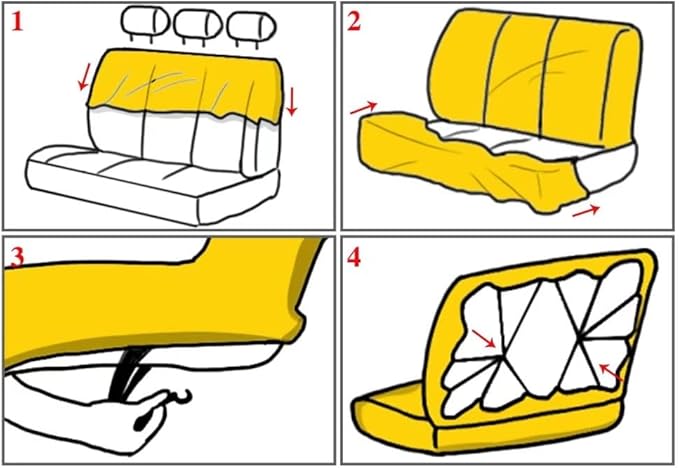 1

2

3

4