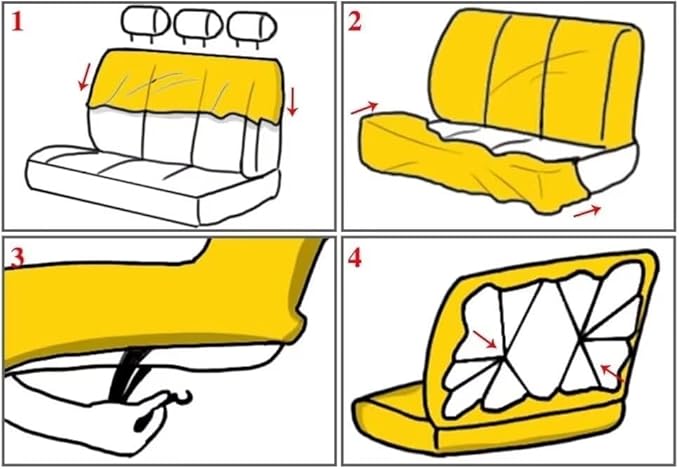 1

2

3

4