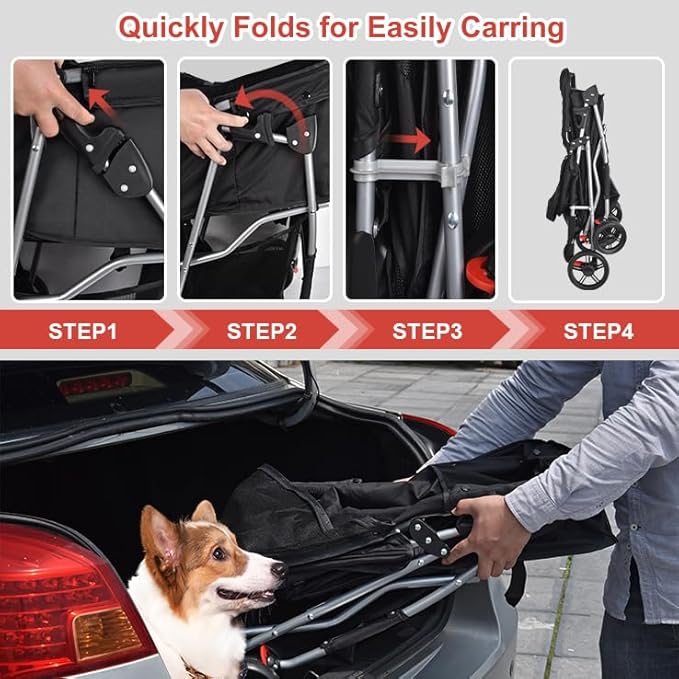 Quickly Folds for Easily Carring

STEP1 STEP2 STEP3 STEP4