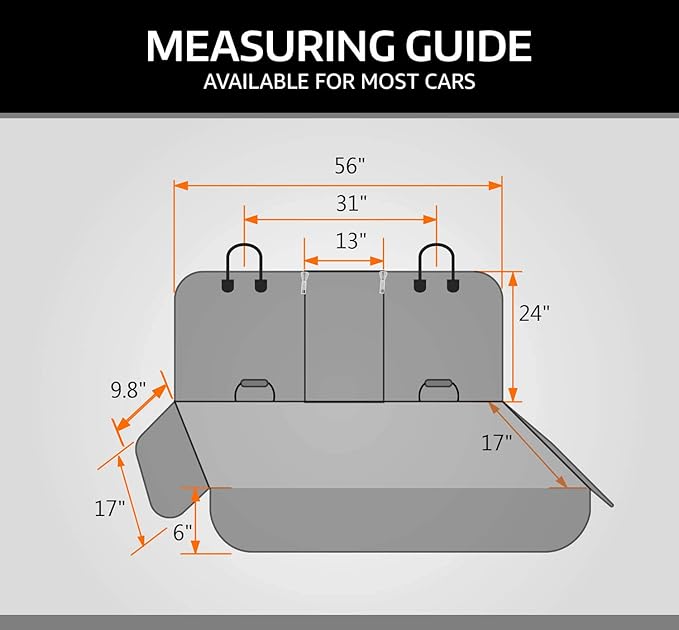 MEASURING GUIDE
AVAILABLE FOR MOST CARS

56"
31"
13"
24"
9.8"
17"
17"
6"