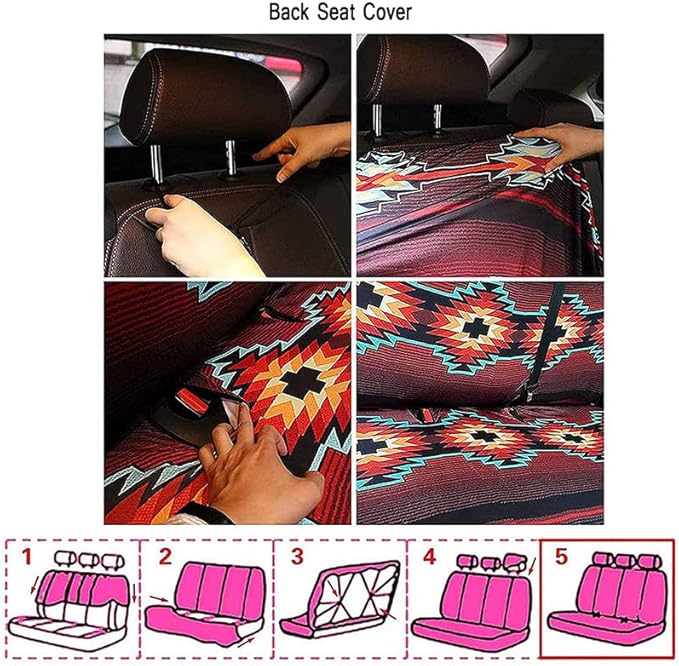 Back Seat Cover

1

2

3

4

5