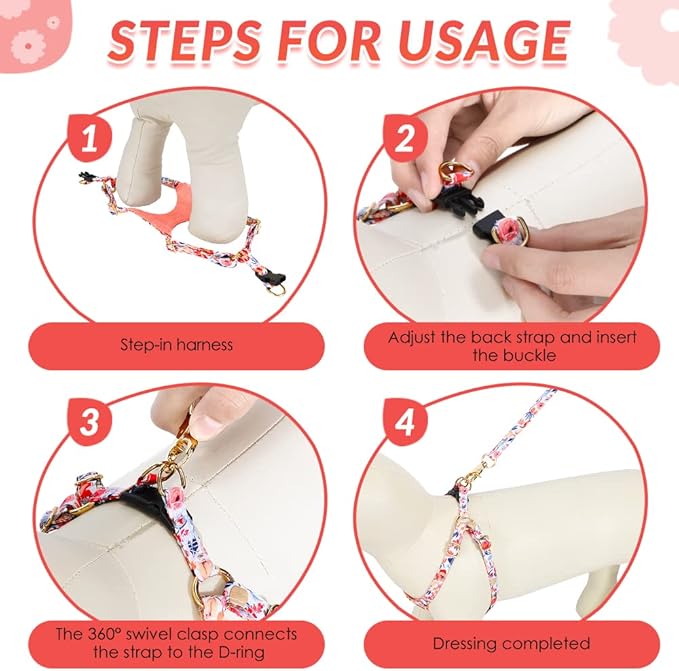 STEPS FOR USAGE

1

Step-in harness

2

Adjust the back strap and insert the buckle

3

The 360° swivel clasp connects the strap to the D-ring

4

Dressing completed