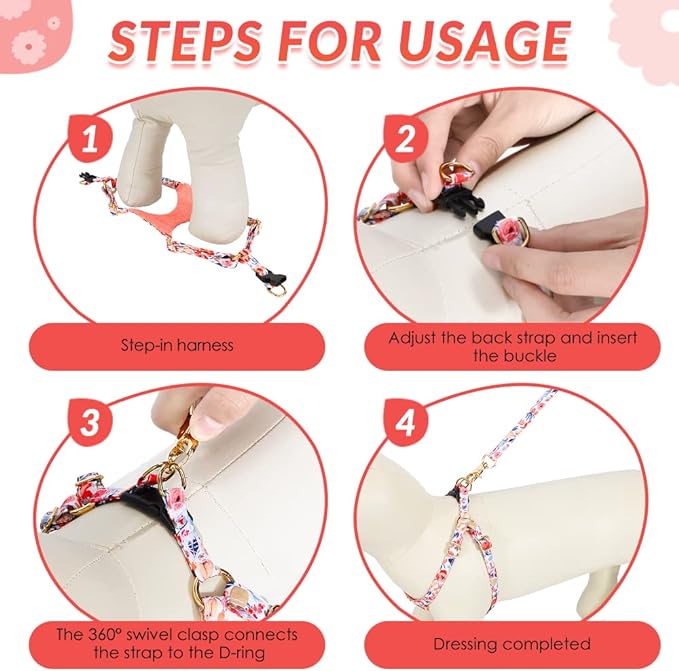 STEPS FOR USAGE

1

Step-in harness

2

Adjust the back strap and insert the buckle

3

The 360° swivel clasp connects the strap to the D-ring

4

Dressing completed