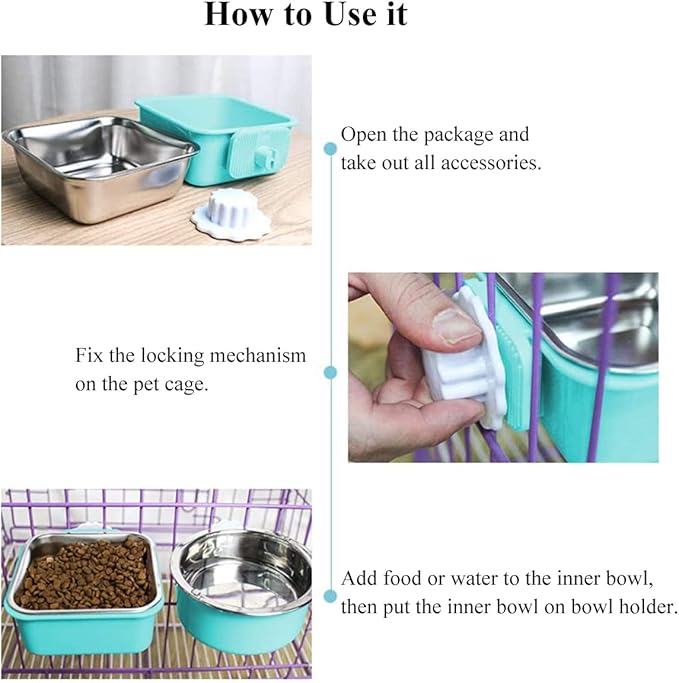 How to Use it

Open the package and take out all accessories.

Fix the locking mechanism on the pet cage.

Add food or water to the inner bowl, then put the inner bowl on bowl holder.