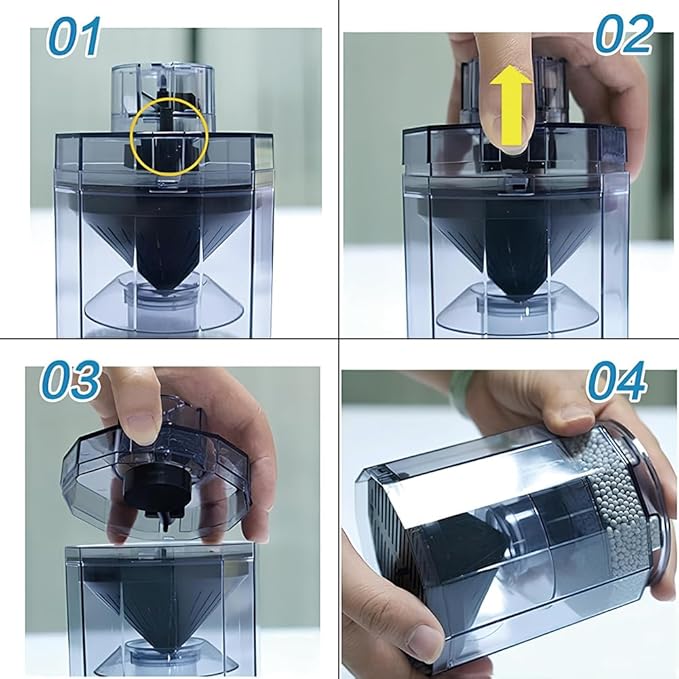 01

02

03

04