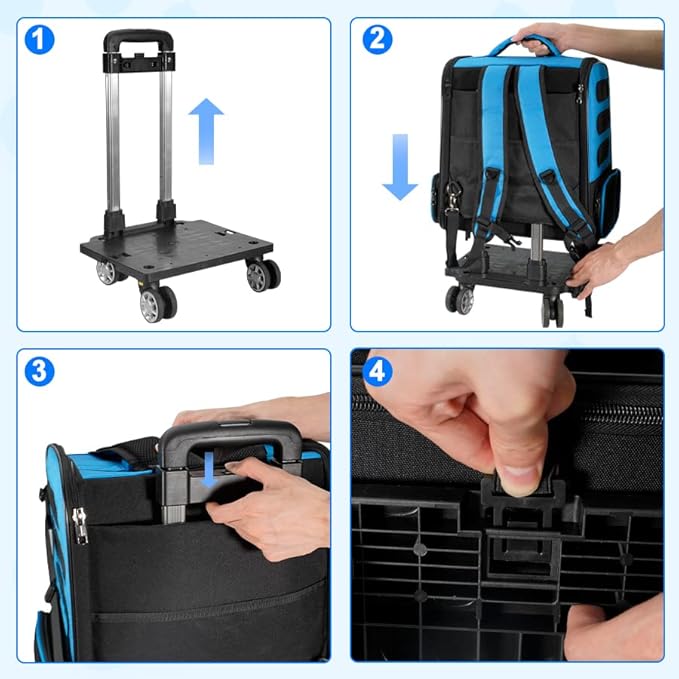 1
2
3
4