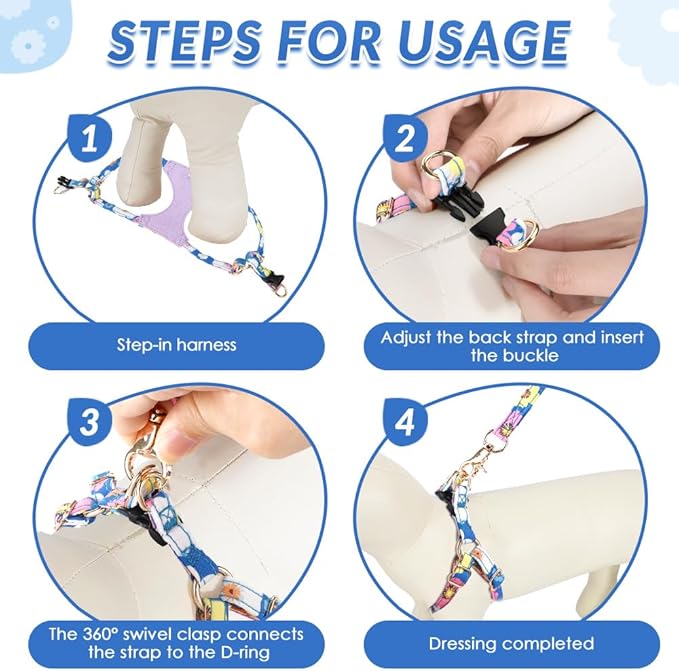 STEPS FOR USAGE

1

Step-in harness

2

Adjust the back strap and insert the buckle

3

The 360° swivel clasp connects the strap to the D-ring

4

Dressing completed