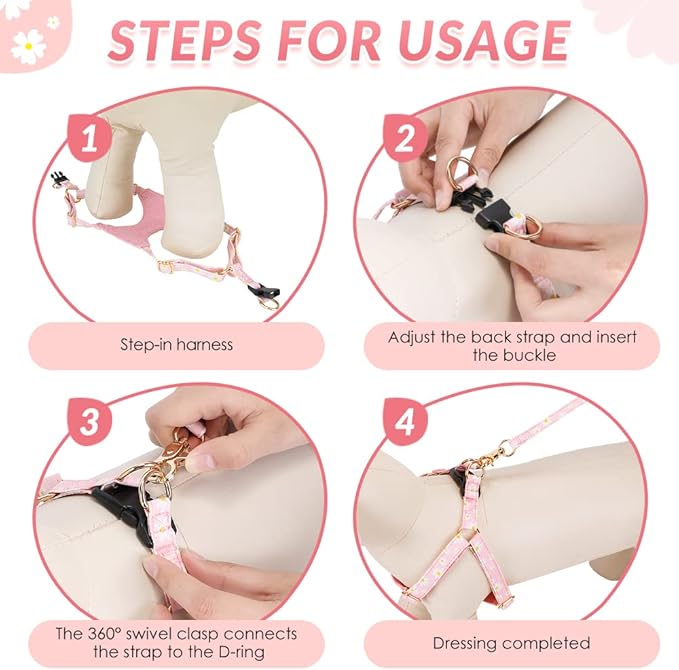 STEPS FOR USAGE

1

Step-in harness

2

Adjust the back strap and insert the buckle

3

The 360° swivel clasp connects the strap to the D-ring

4

Dressing completed