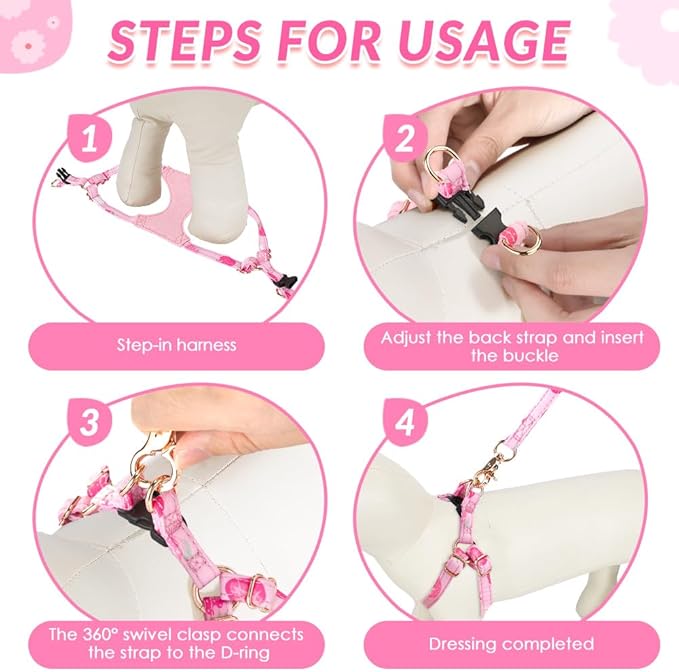 STEPS FOR USAGE

1

Step-in harness

2

Adjust the back strap and insert the buckle

3

The 360° swivel clasp connects the strap to the D-ring

4

Dressing completed