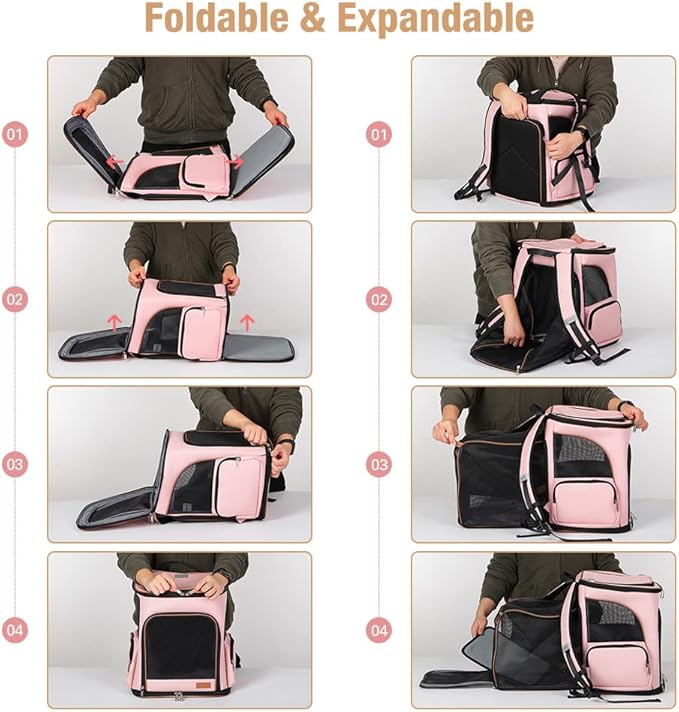 Foldable & Expandable

01

02

03

04

01

02

03

04