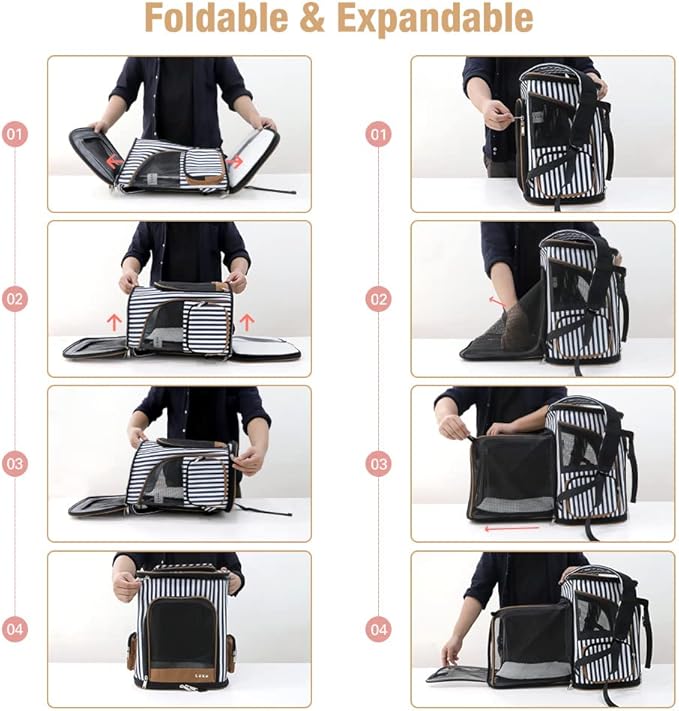 Foldable & Expandable

01

02

03

04

01

02

03

04