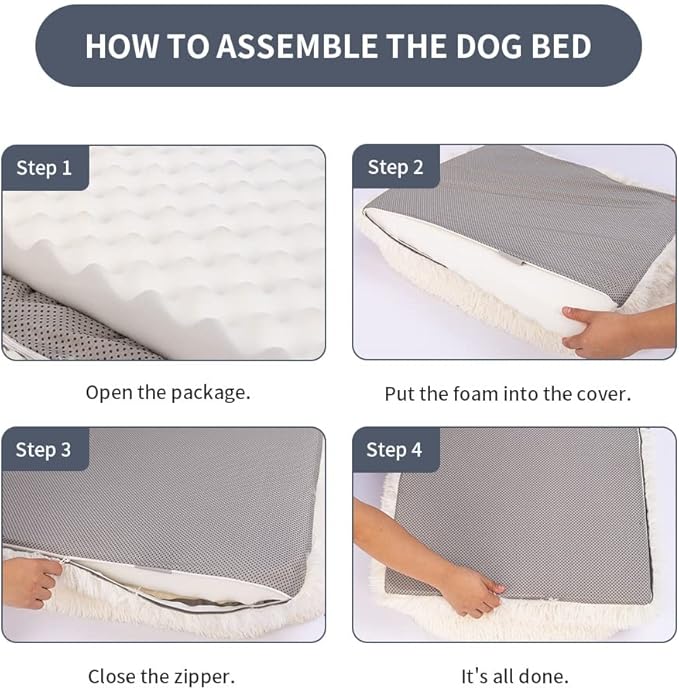 HOW TO ASSEMBLE THE DOG BED

Step 1

Open the package.

Step 2

Put the foam into the cover.

Step 3

Close the zipper.

Step 4

It's all done.