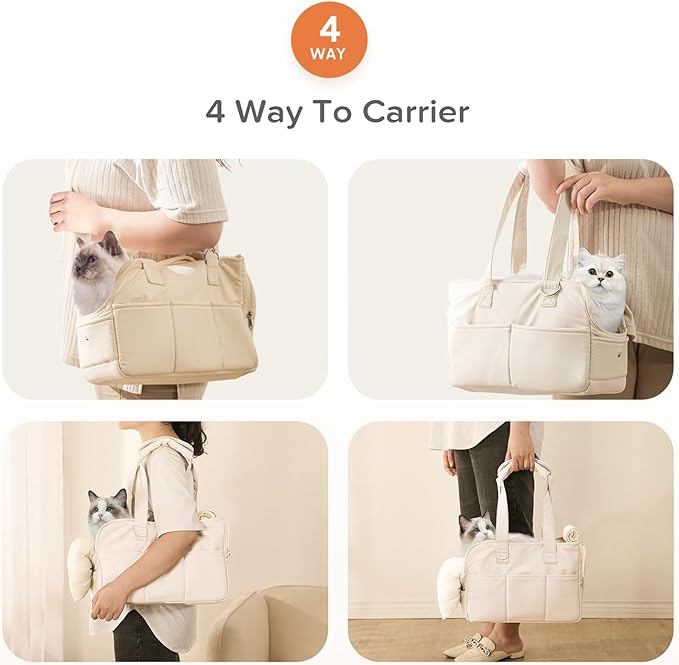 4
WAY

4 Way To Carrier