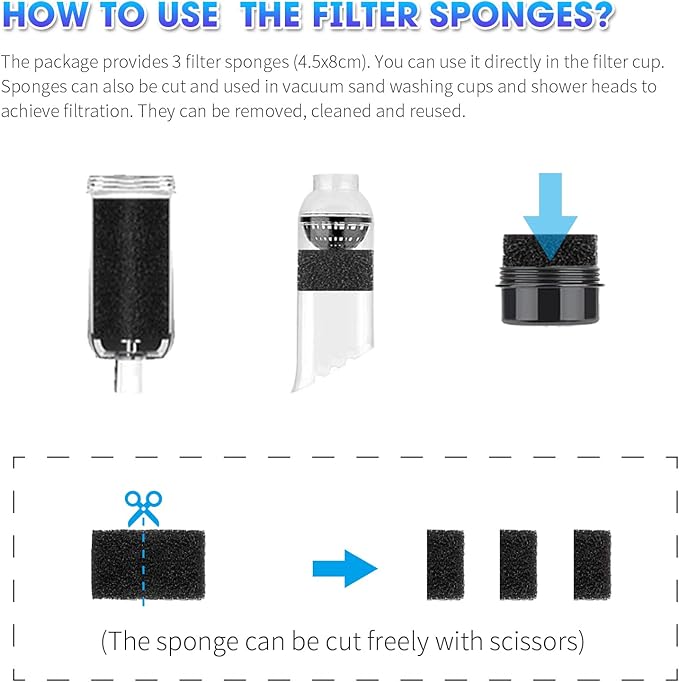 HOW TO USE THE FILTER SPONGES?

The package provides 3 filter sponges (4.5x8cm). You can use it directly in the filter cup. Sponges can also be cut and used in vacuum sand washing cups and shower heads to achieve filtration. They can be removed, cleaned and reused.

(The sponge can be cut freely with scissors)