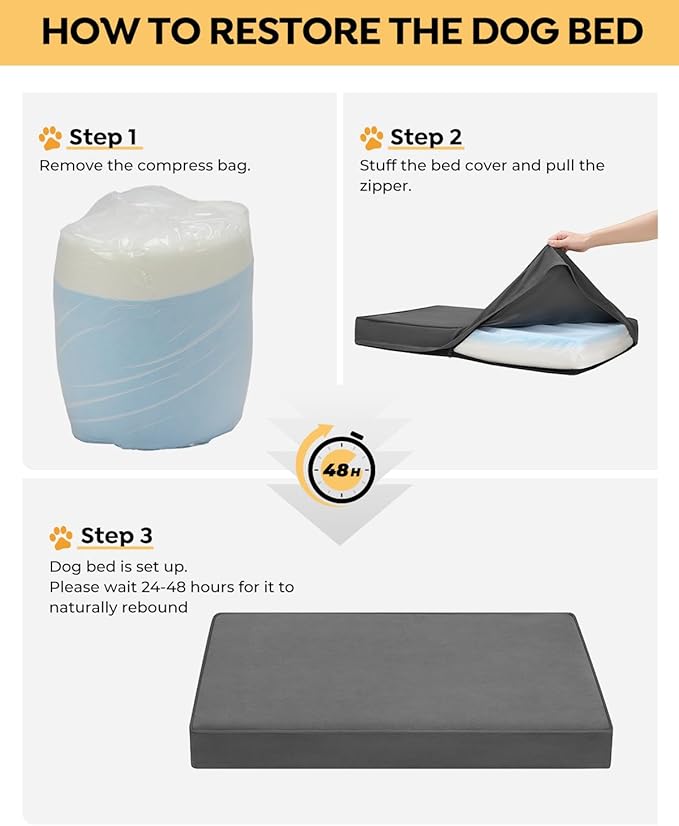 HOW TO RESTORE THE DOG BED

Step 1
Remove the compress bag.

Step 2
Stuff the bed cover and pull the zipper.

48H

Step 3
Dog bed is set up.
Please wait 24-48 hours for it to naturally rebound