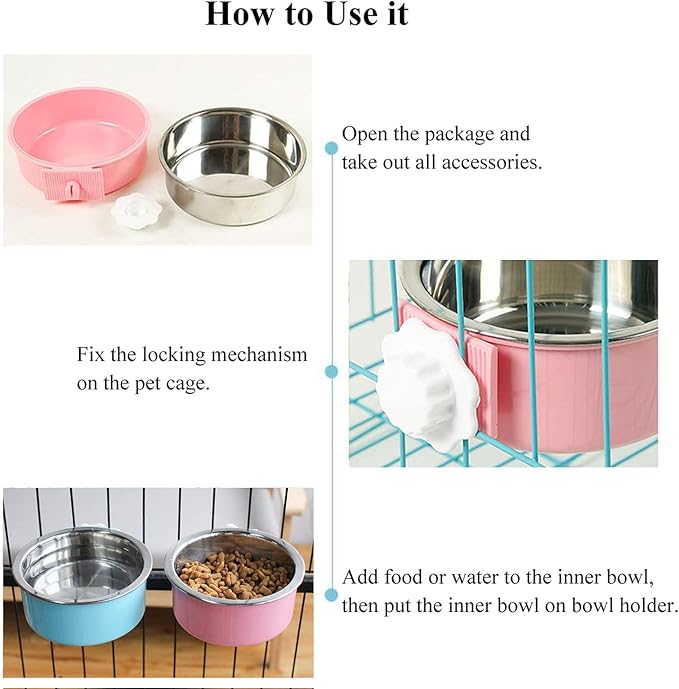 How to Use it

Open the package and take out all accessories.

Fix the locking mechanism on the pet cage.

Add food or water to the inner bowl, then put the inner bowl on bowl holder.