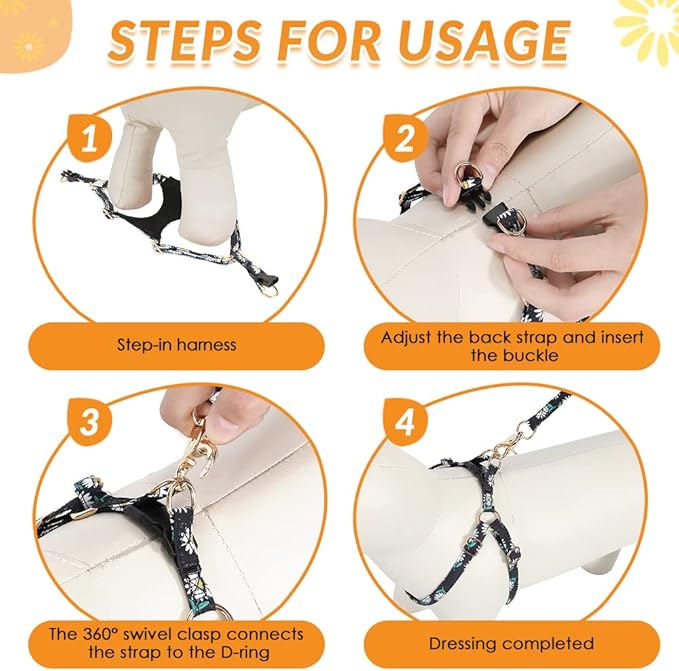 STEPS FOR USAGE

1

Step-in harness

2

Adjust the back strap and insert the buckle

3

The 360° swivel clasp connects the strap to the D-ring

4

Dressing completed