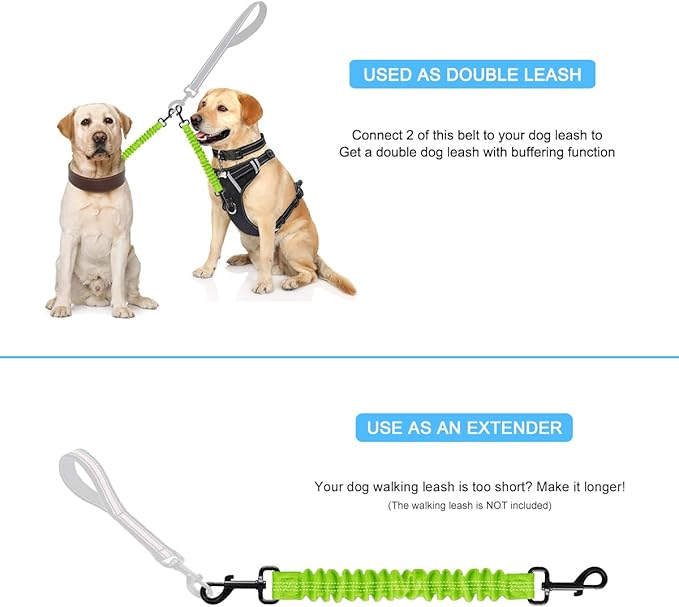 USED AS DOUBLE LEASH

Connect 2 of this belt to your dog leash to Get a double dog leash with buffering function

USE AS AN EXTENDER

Your dog walking leash is too short? Make it longer!
(The walking leash is NOT included)