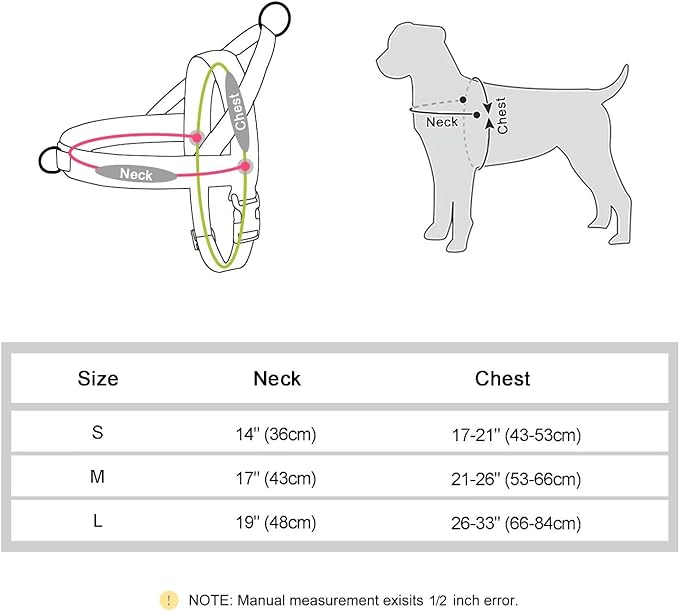 Chest

Neck

Neck

Chest

| Size | Neck | Chest |
|---|---|---|
| S | 14'' (36cm) | 17-21'' (43-53cm) |
| M | 17'' (43cm) | 21-26'' (53-66cm) |
| L | 19'' (48cm) | 26-33'' (66-84cm) |

! NOTE: Manual measurement exisits 1/2 inch error.