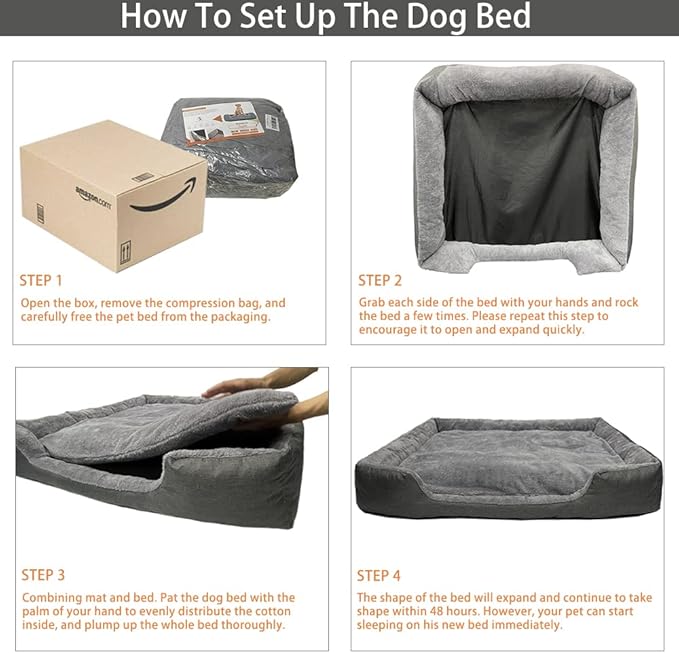 How To Set Up The Dog Bed

amazon.com

STEP 1

Open the box, remove the compression bag, and carefully free the pet bed from the packaging.

STEP 2

Grab each side of the bed with your hands and rock the bed a few times. Please repeat this step to encourage it to open and expand quickly.

STEP 3

Combining mat and bed. Pat the dog bed with the palm of your hand to evenly distribute the cotton inside, and plump up the whole bed thoroughly.

STEP 4

The shape of the bed will expand and continue to take shape within 48 hours. However, your pet can start sleeping on his new bed immediately.