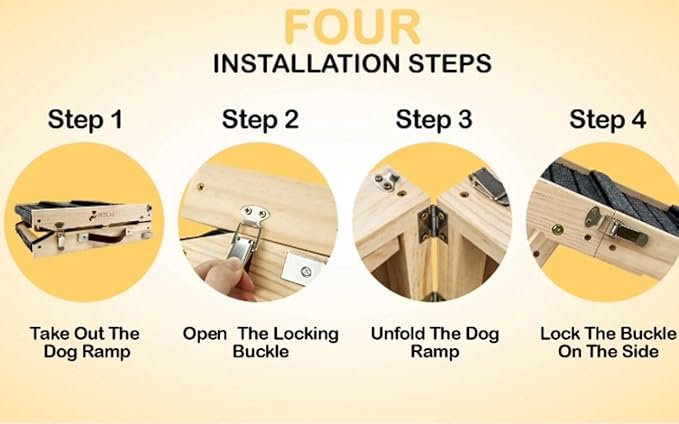 FOUR
INSTALLATION STEPS

Step 1

Take Out The Dog Ramp

Step 2

Open The Locking Buckle

Step 3

Unfold The Dog Ramp

Step 4

Lock The Buckle On The Side