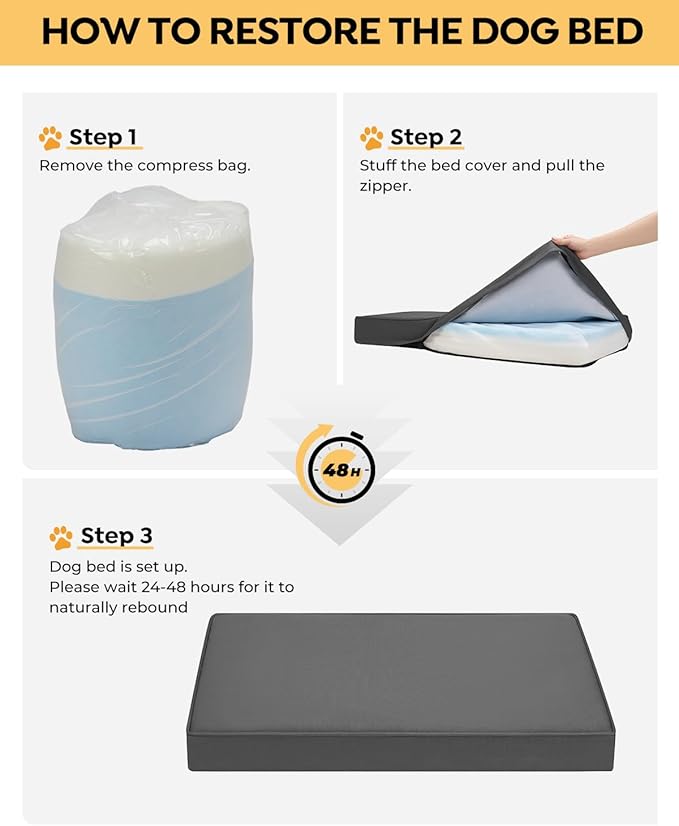 HOW TO RESTORE THE DOG BED

Step 1
Remove the compress bag.

Step 2
Stuff the bed cover and pull the zipper.

48H

Step 3
Dog bed is set up.
Please wait 24-48 hours for it to naturally rebound