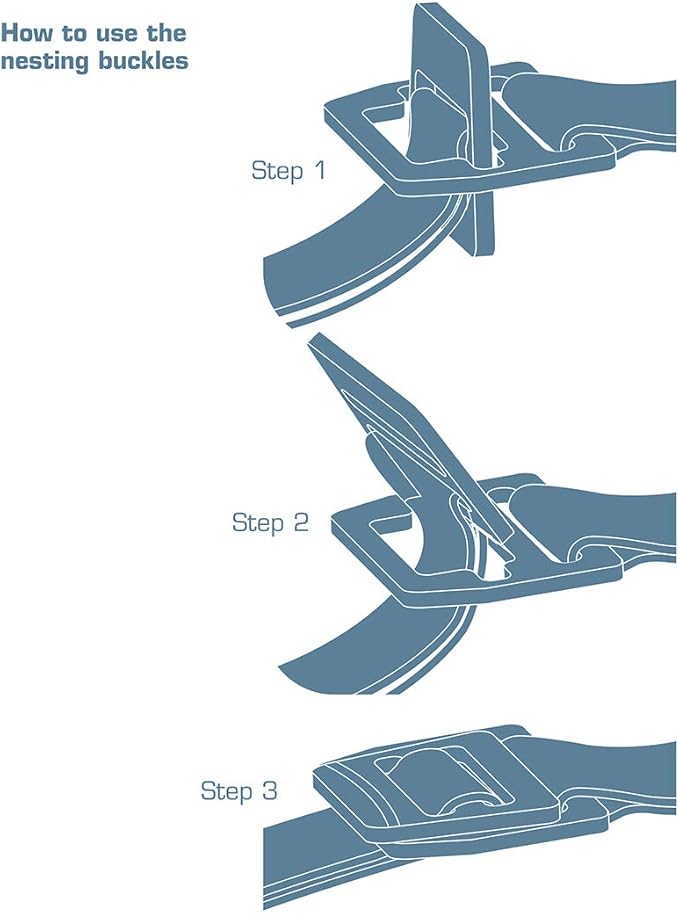 How to use the nesting buckles

Step 1

Step 2

Step 3