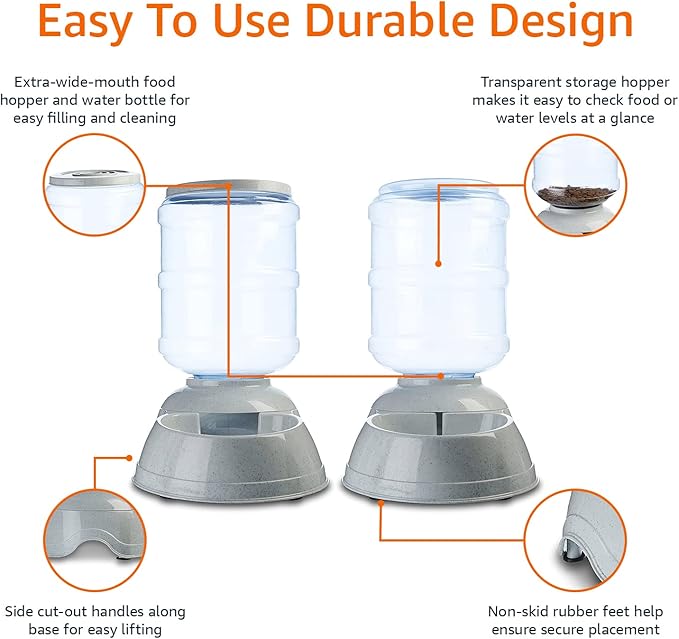 Easy To Use Durable Design

Extra-wide-mouth food hopper and water bottle for easy filling and cleaning

Transparent storage hopper makes it easy to check food or water levels at a glance

Side cut-out handles along base for easy lifting

Non-skid rubber feet help ensure secure placement