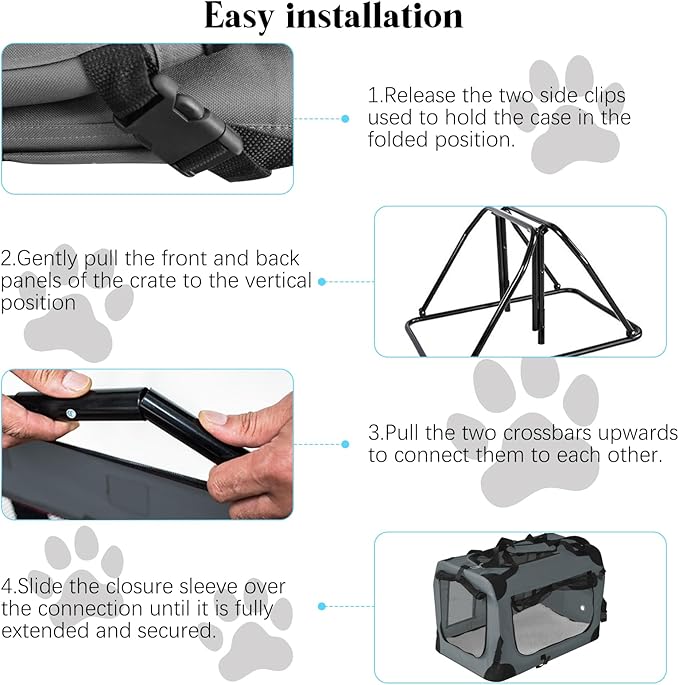 Easy installation

1.Release the two side clips used to hold the case in the folded position.

2.Gently pull the front and back panels of the crate to the vertical position

3.Pull the two crossbars upwards to connect them to each other.

4.Slide the closure sleeve over the connection until it is fully extended and secured.