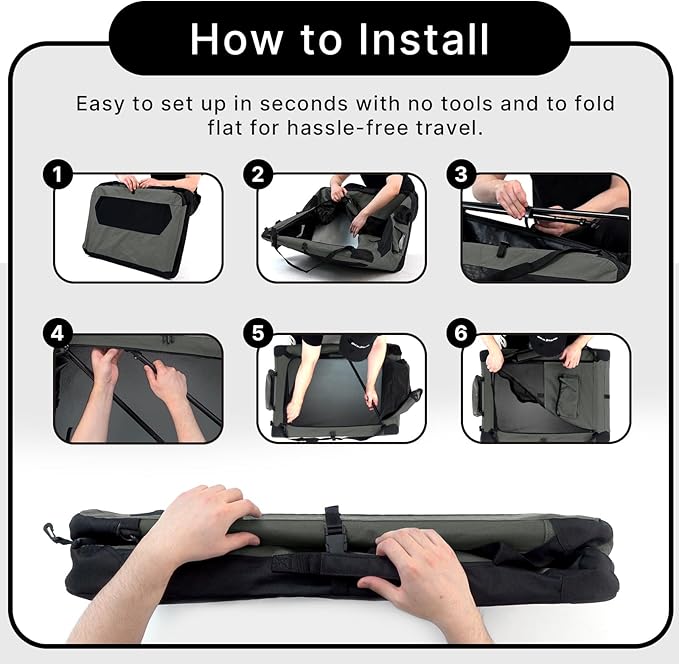 How to Install

Easy to set up in seconds with no tools and to fold flat for hassle-free travel.

1

2

3

4

5

6