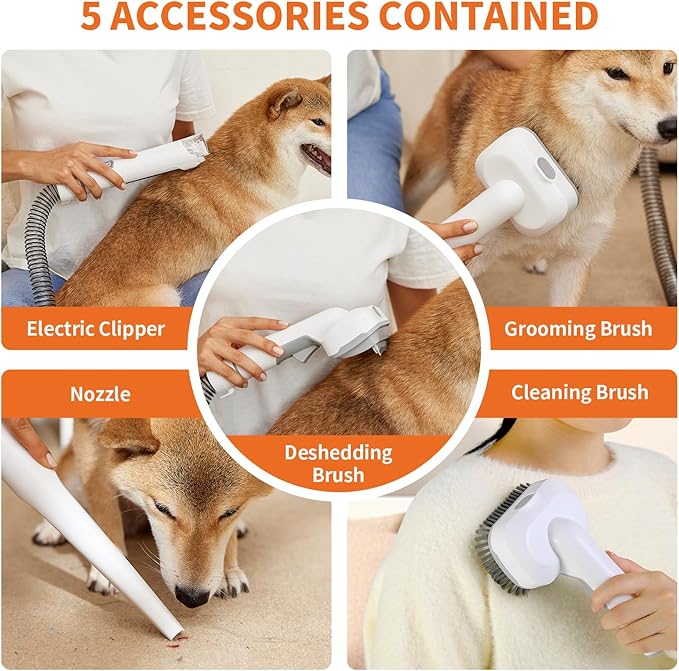 5 ACCESSORIES CONTAINED

Electric Clipper

Grooming Brush

Nozzle

Cleaning Brush

Deshedding Brush