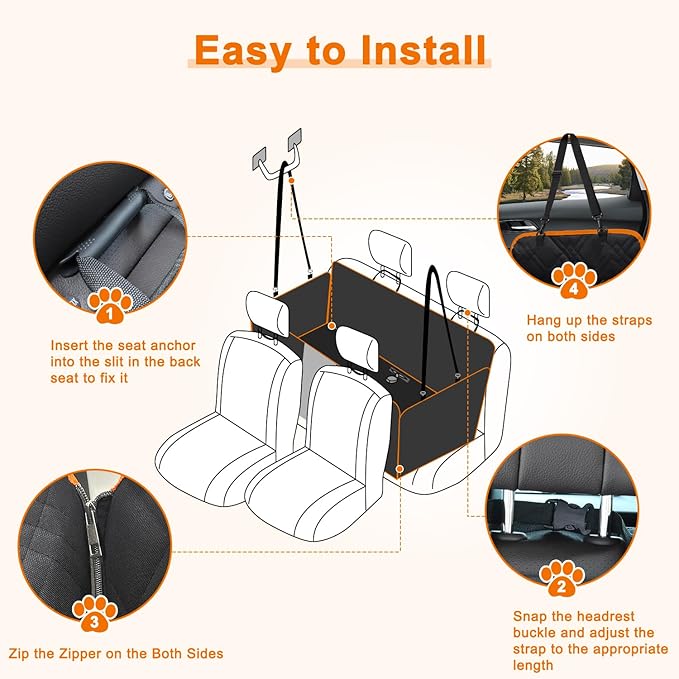 Easy to Install

1

Insert the seat anchor into the slit in the back seat to fix it

4

Hang up the straps on both sides

3

Zip the Zipper on the Both Sides

2

Snap the headrest buckle and adjust the strap to the appropriate length