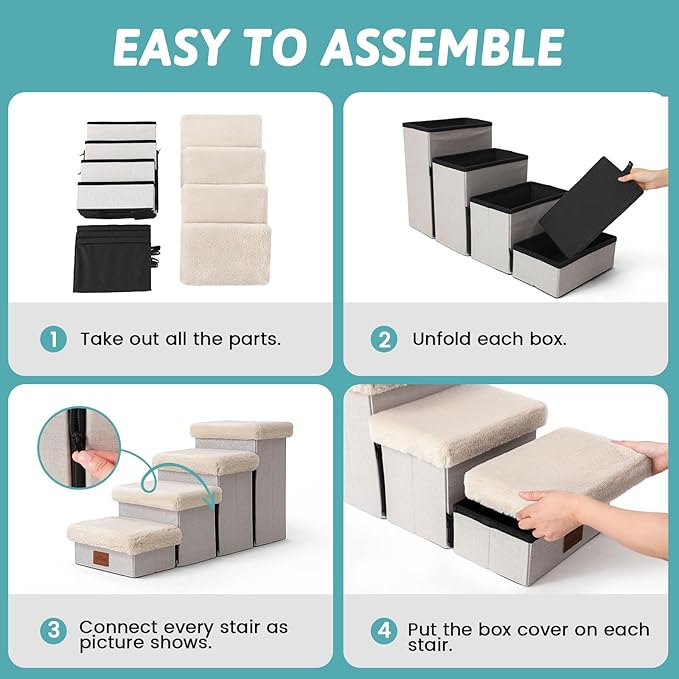 EASY TO ASSEMBLE

1 Take out all the parts.

2 Unfold each box.

3 Connect every stair as picture shows.

4 Put the box cover on each stair.