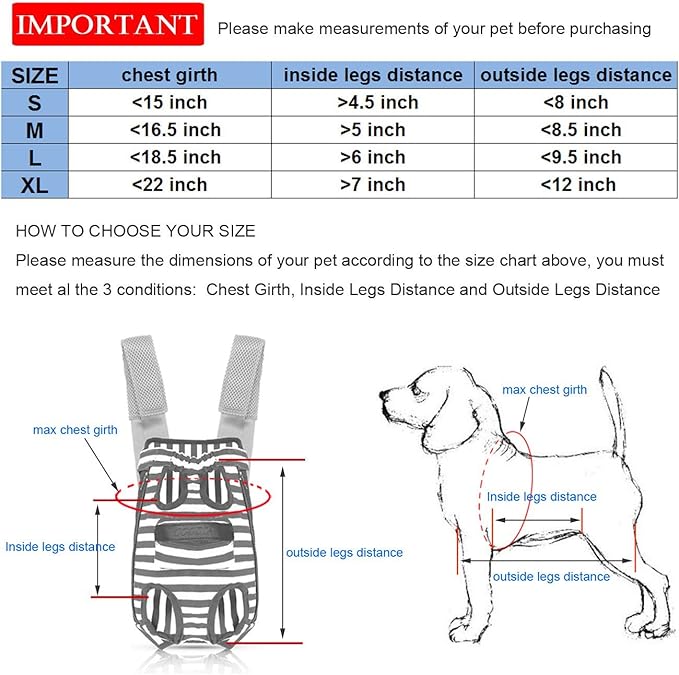 IMPORTANT Please make measurements of your pet before purchasing

| SIZE | chest girth | inside legs distance | outside legs distance |
|---|---|---|---|
| S | <15 inch | >4.5 inch | <8 inch |
| M | <16.5 inch | >5 inch | <8.5 inch |
| L | <18.5 inch | >6 inch | <9.5 inch |
| XL | <22 inch | >7 inch | <12 inch |

HOW TO CHOOSE YOUR SIZE

Please measure the dimensions of your pet according to the size chart above, you must meet al the 3 conditions: Chest Girth, Inside Legs Distance and Outside Legs Distance

max chest girth

Inside legs distance

outside legs distance

max chest girth

Inside legs distance

outside legs distance