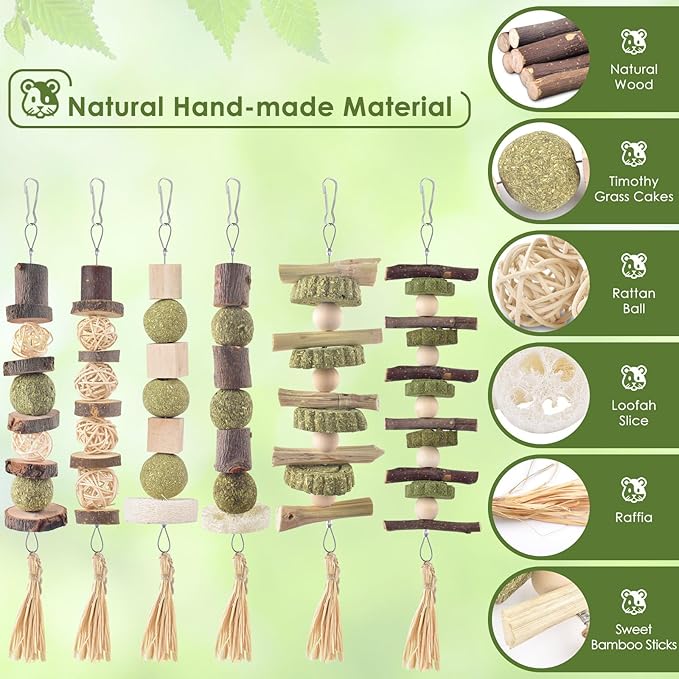 Natural Hand-made Material

Natural Wood

Timothy Grass Cakes

Rattan Ball

Loofah Slice

Raffia

Sweet Bamboo Sticks