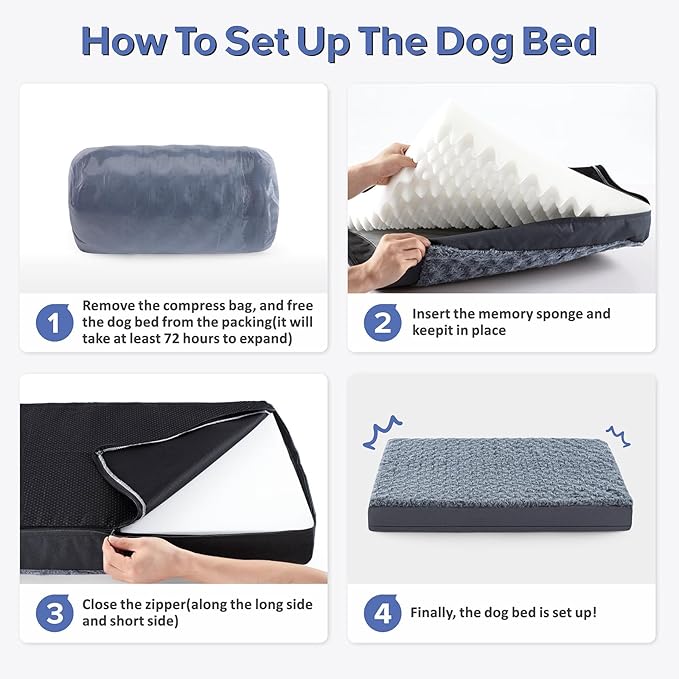 How To Set Up The Dog Bed

1 Remove the compress bag, and free the dog bed from the packing(it will take at least 72 hours to expand)

2 Insert the memory sponge and keepit in place

3 Close the zipper(along the long side and short side)

4 Finally, the dog bed is set up!