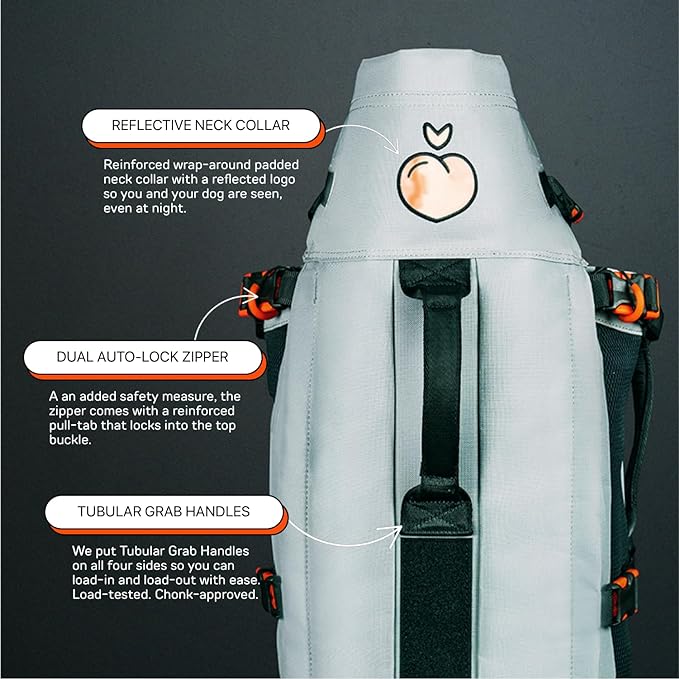 REFLECTIVE NECK COLLAR

Reinforced wrap-around padded neck collar with a reflected logo so you and your dog are seen, even at night.

DUAL AUTO-LOCK ZIPPER

A an added safety measure, the zipper comes with a reinforced pull-tab that locks into the top buckle.

TUBULAR GRAB HANDLES

We put Tubular Grab Handles on all four sides so you can load-in and load-out with ease. Load-tested. Chonk-approved.