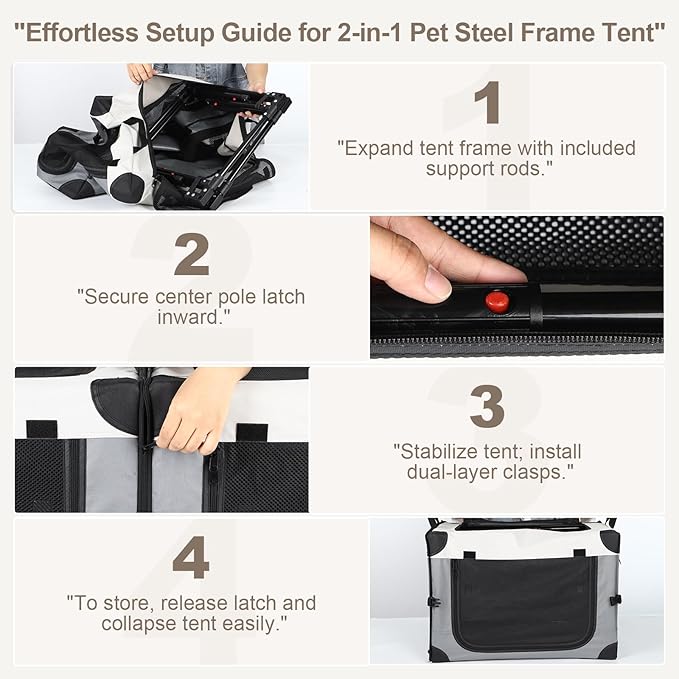 "Effortless Setup Guide for 2-in-1 Pet Steel Frame Tent"

1

"Expand tent frame with included support rods."

2

"Secure center pole latch inward."

3

"Stabilize tent; install dual-layer clasps."

4

"To store, release latch and collapse tent easily."