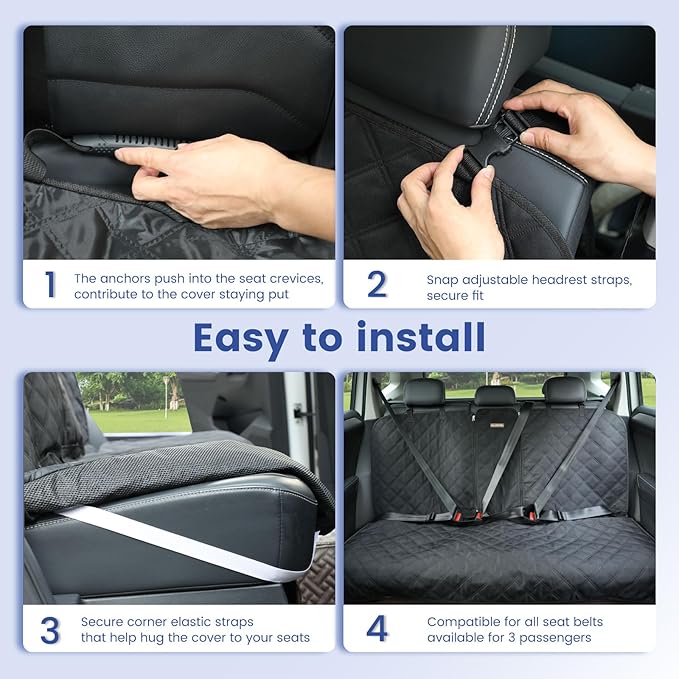 1 The anchors push into the seat crevices, contribute to the cover staying put

2 Snap adjustable headrest straps, secure fit

Easy to install

3 Secure corner elastic straps that help hug the cover to your seats

4 Compatible for all seat belts available for 3 passengers