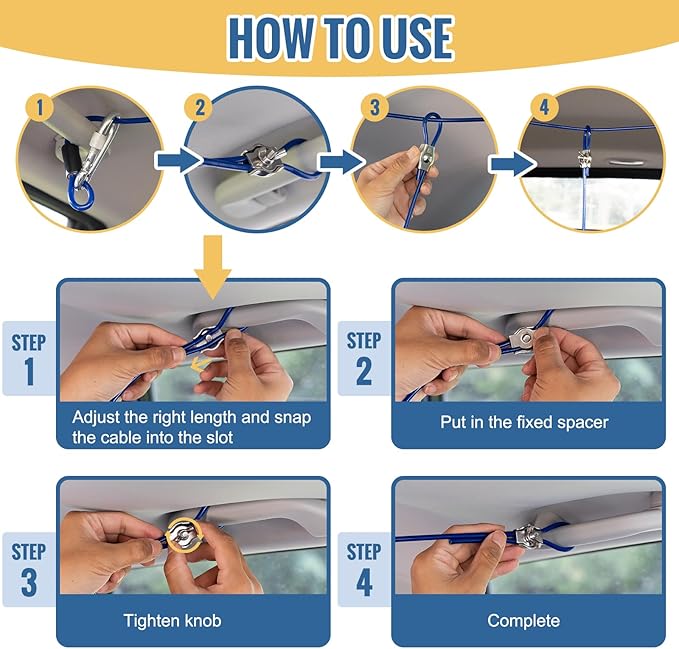 HOW TO USE

1

2

3

4

STEP 1

Adjust the right length and snap the cable into the slot

STEP 2

Put in the fixed spacer

STEP 3

Tighten knob

STEP 4

Complete