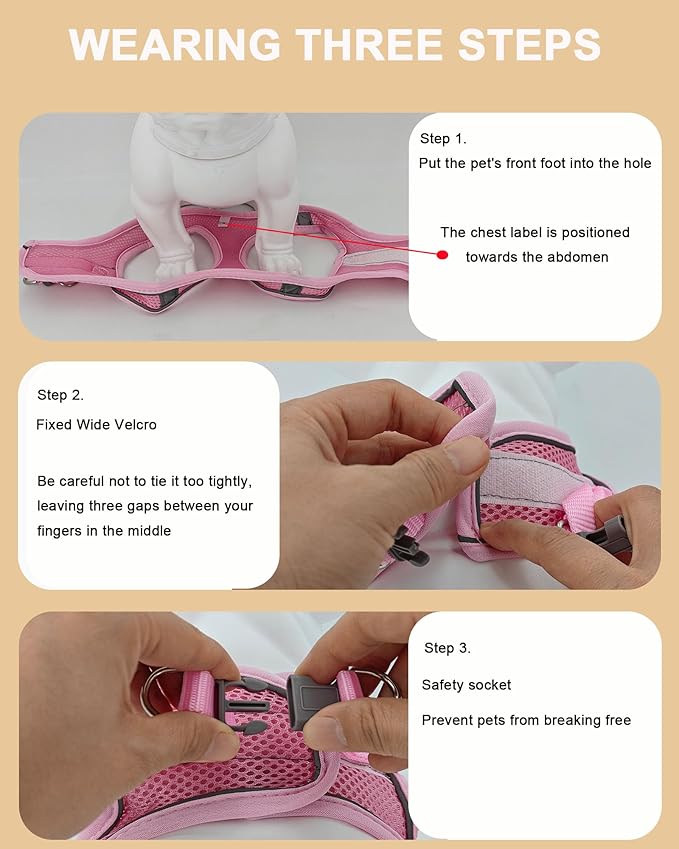 WEARING THREE STEPS

Step 1.

Put the pet's front foot into the hole

The chest label is positioned towards the abdomen

Step 2.

Fixed Wide Velcro

Be careful not to tie it too tightly, leaving three gaps between your fingers in the middle

Step 3.

Safety socket

Prevent pets from breaking free