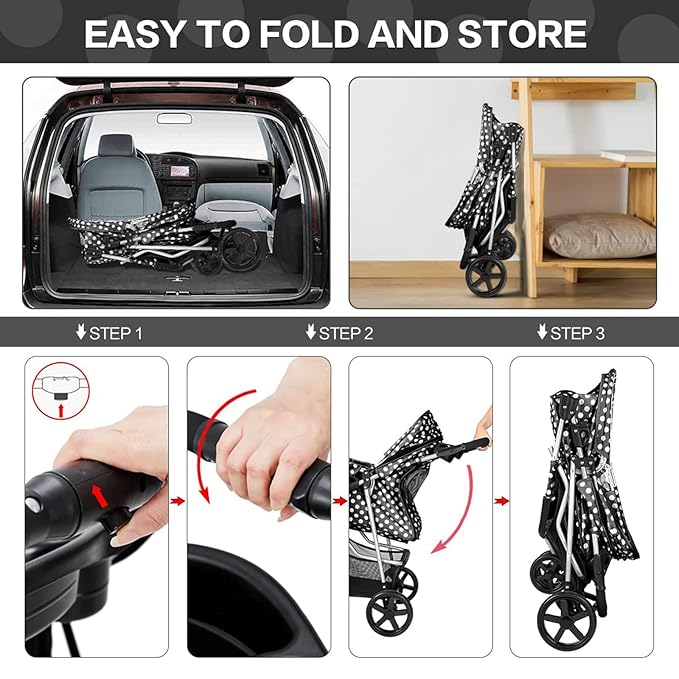 EASY TO FOLD AND STORE

STEP 1

STEP 2

STEP 3