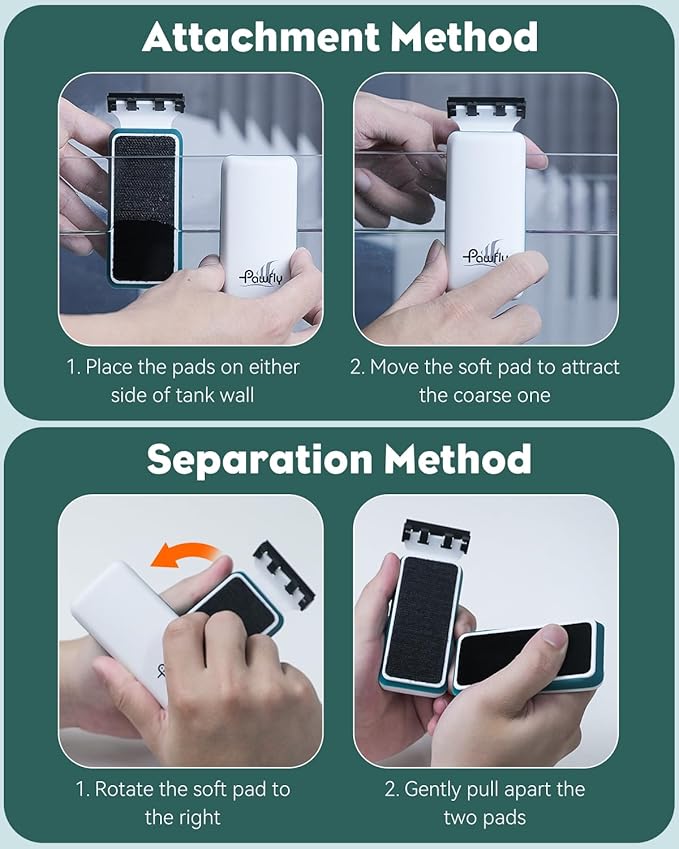 Attachment Method

Pawfly

Pawfly

1. Place the pads on either side of tank wall

2. Move the soft pad to attract the coarse one

Separation Method

1. Rotate the soft pad to the right

2. Gently pull apart the two pads