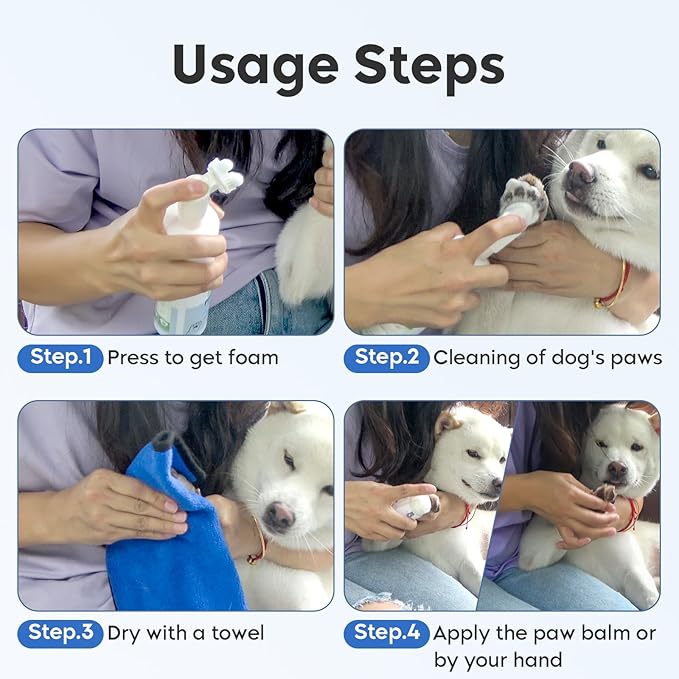 Usage Steps

Step.1 Press to get foam

Step.2 Cleaning of dog's paws

Step.3 Dry with a towel

Step.4 Apply the paw balm or by your hand