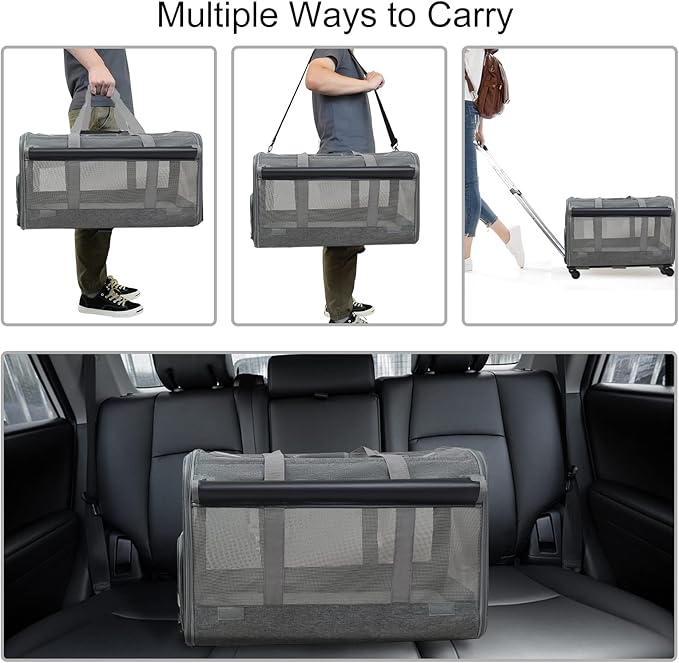 Multiple Ways to Carry