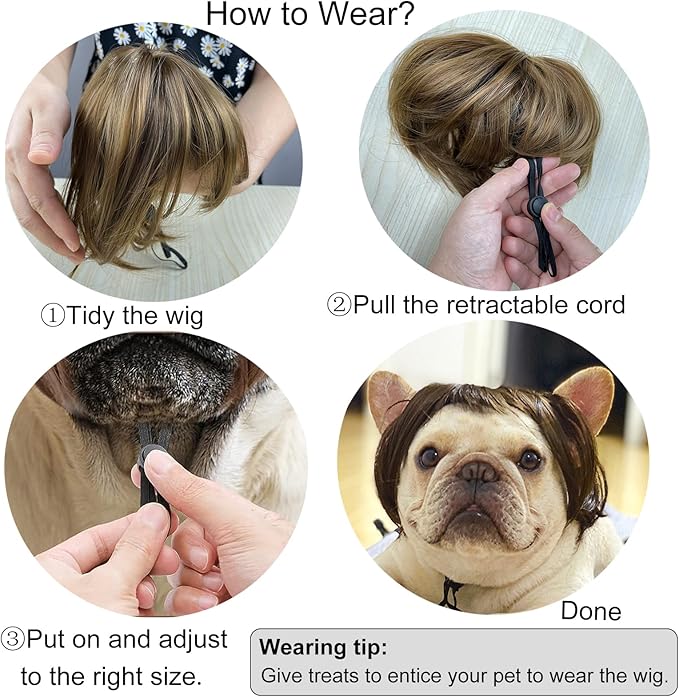 How to Wear?

①Tidy the wig

②Pull the retractable cord

③Put on and adjust to the right size.

Done

Wearing tip:
Give treats to entice your pet to wear the wig.