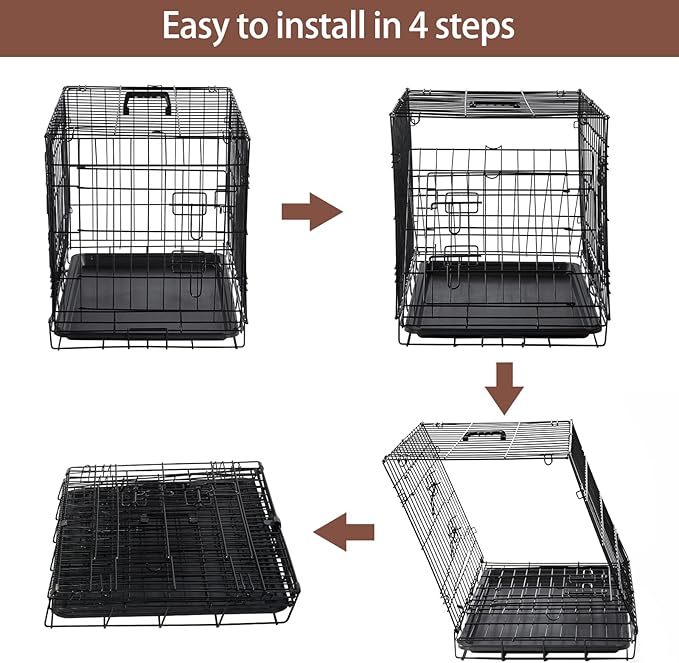 Easy to install in 4 steps