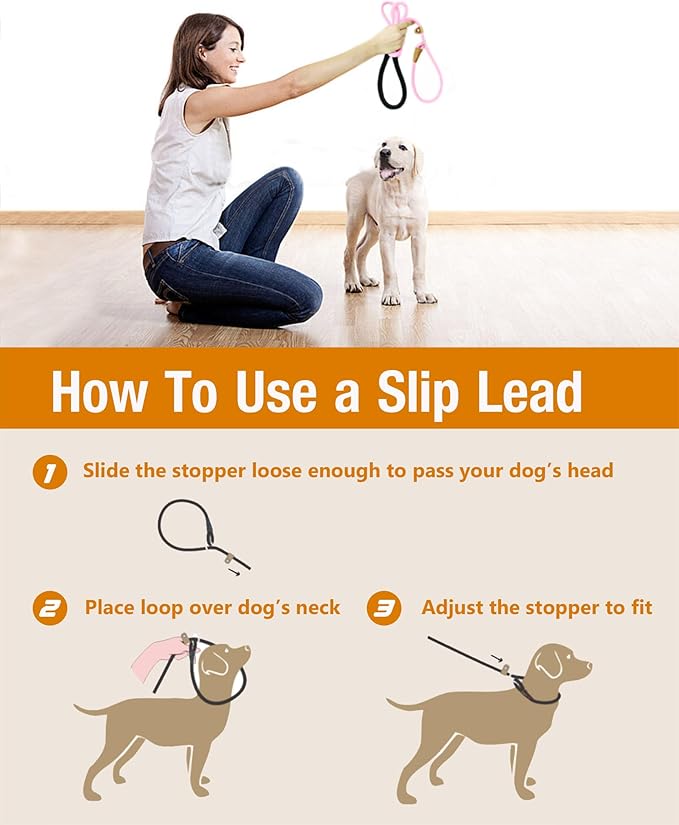 How To Use a Slip Lead

1 Slide the stopper loose enough to pass your dog's head

2 Place loop over dog's neck

3 Adjust the stopper to fit