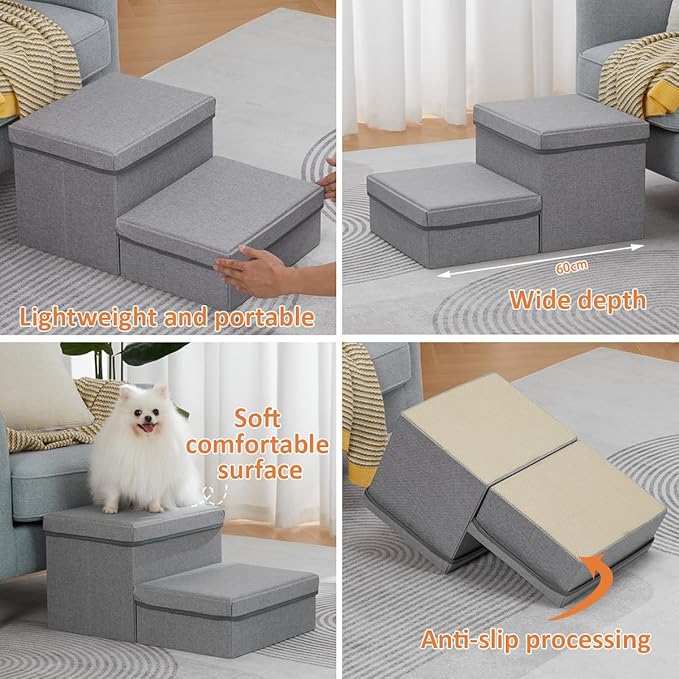 Lightweight and portable

60cm

Wide depth

Soft comfortable surface

Anti-slip processing