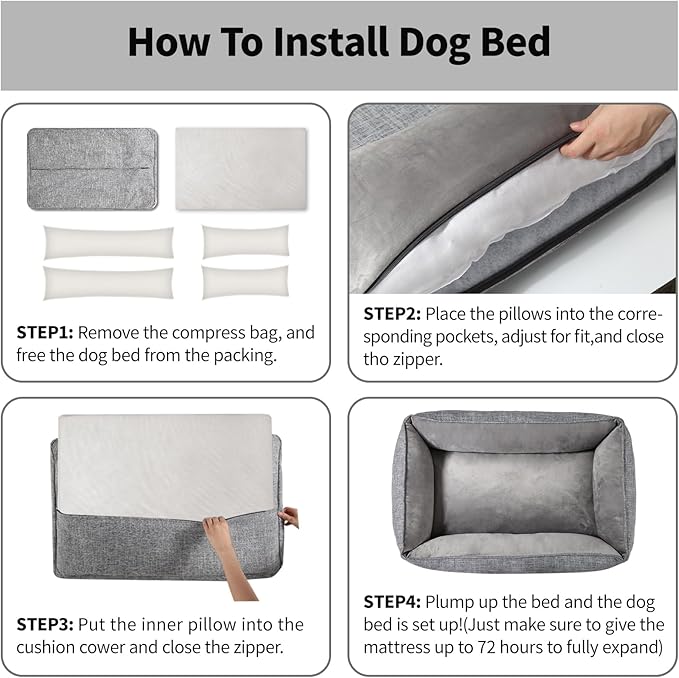 How To Install Dog Bed

STEP1: Remove the compress bag, and free the dog bed from the packing.

STEP2: Place the pillows into the corresponding pockets, adjust for fit,and close tho zipper.

STEP3: Put the inner pillow into the cushion cower and close the zipper.

STEP4: Plump up the bed and the dog bed is set up!(Just make sure to give the mattress up to 72 hours to fully expand)